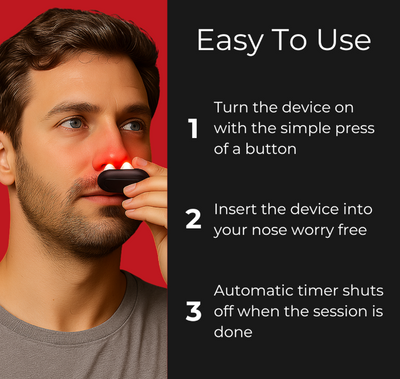 Easy To Use

1 Turn the device on with the simple press of a button

2 Insert the device into your nose worry free

3 Automatic timer shuts off when the session is done